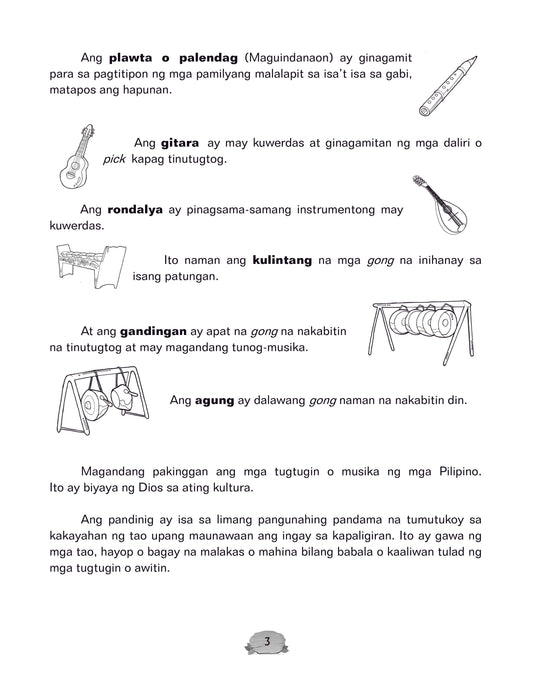 Ang plawta o palendag (Maguindanaon) ay ginagamit para sa pagtitipon ng mga pamilyang malalapit sa isa't isa sa gabi, matapos ang hapunan.

Ang gitara ay may kuwerdas at ginagamitan ng mga daliri o pick kapag tinutugtog.

Ang rondalya ay pinagsama-samang instrumentong may kuwerdas.

Ito naman ang kulintang na mga gong na inihanay sa isang patungan.

At ang gandingan ay apat na gong na nakabitin na tinutugtog at may magandang tunog-musika.

Ang agung ay dalawang gong naman na nakabitin din.

Magandang pakinggan ang mga tugtugin o musika ng mga Pilipino. Ito ay biyaya ng Dios sa ating kultura.

Ang pandinig ay isa sa limang pangunahing pandama na tumutukoy sa kakayahan ng tao upang maunawaan ang ingay sa kapaligiran. Ito ay gawa ng mga tao, hayop o bagay na malakas o mahina bilang babala o kaaliwan tulad ng mga tugtugin o awitin.

3