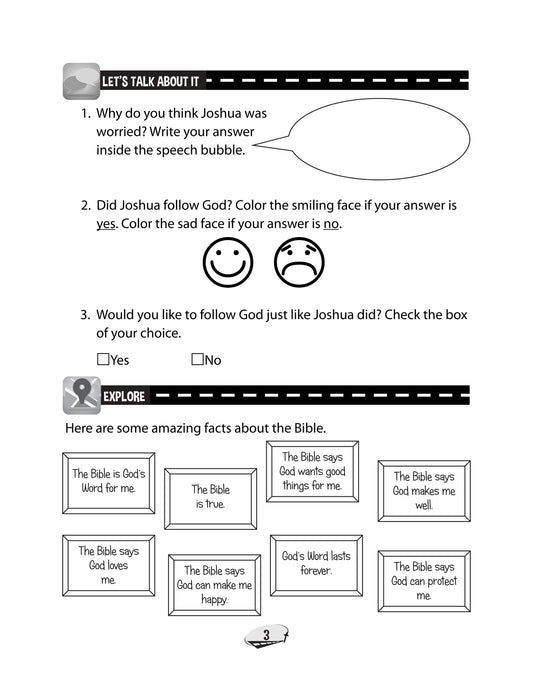 LET'S TALK ABOUT IT

1. Why do you think Joshua was worried? Write your answer inside the speech bubble.

2. Did Joshua follow God? Color the smiling face if your answer is yes. Color the sad face if your answer is no.

3. Would you like to follow God just like Joshua did? Check the box of your choice.

☐Yes ☐No

EXPLORE

Here are some amazing facts about the Bible.

The Bible is God's Word for me.

The Bible is true.

The Bible says God wants good things for me.

The Bible says God makes me well.

The Bible says God loves me.

The Bible says God can make me happy.

God's Word lasts forever.

The Bible says God can protect me.

3